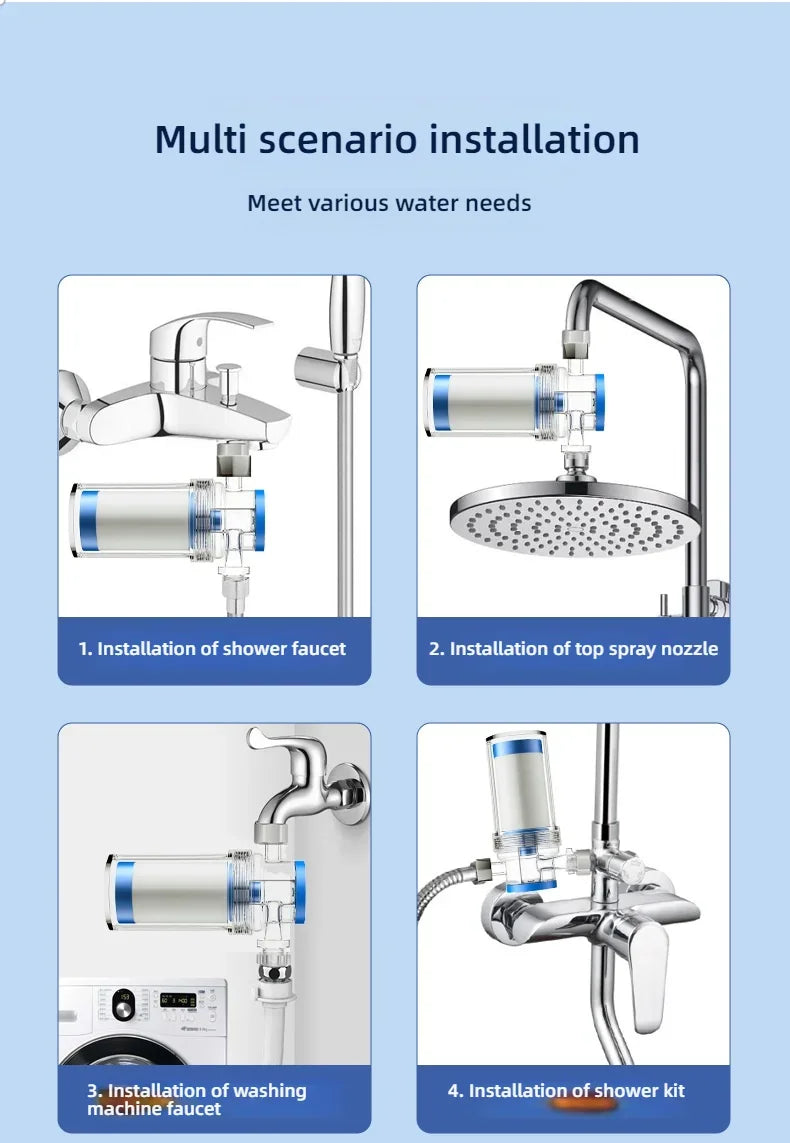 Multi scenario installation

Meet various water needs

1. Installation of shower faucet

2. Installation of top spray nozzle

3. Installation of washing machine faucet

4. Installation of shower kit